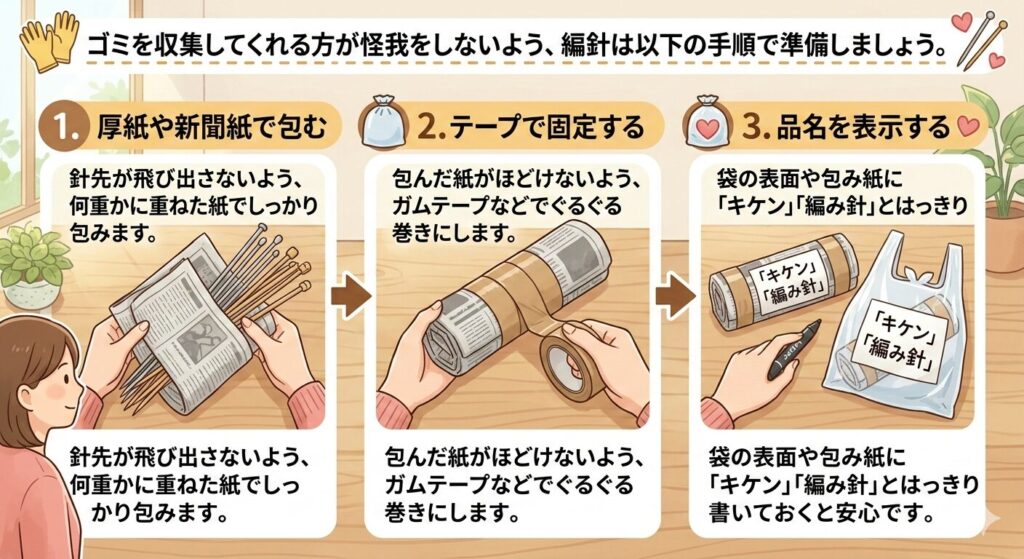 ゴミを収集してくれる方が怪我をしないよう、編針は以下の手順で準備しましょう。

1. 厚紙や新聞紙で包む

針先が飛び出さないよう、何重かに重ねた紙でしっかり包みます。

針先が飛び出さないよう、何重かに重ねた紙でしっかり包みます。

2. テープで固定する

包んだ紙がほどけないよう、ガムテープなどでぐるぐる巻きにします。

包んだ紙がほどけないよう、ガムテープなどでぐるぐる巻きにします。

3. 品名を表示する

袋の表面や包み紙に「キケン」「編み針」とはっきり

「キケン」「編み針」

「キケン」「編み針」

袋の表面や包み紙に「キケン」「編み針」とはっきり書いておくと安心です。