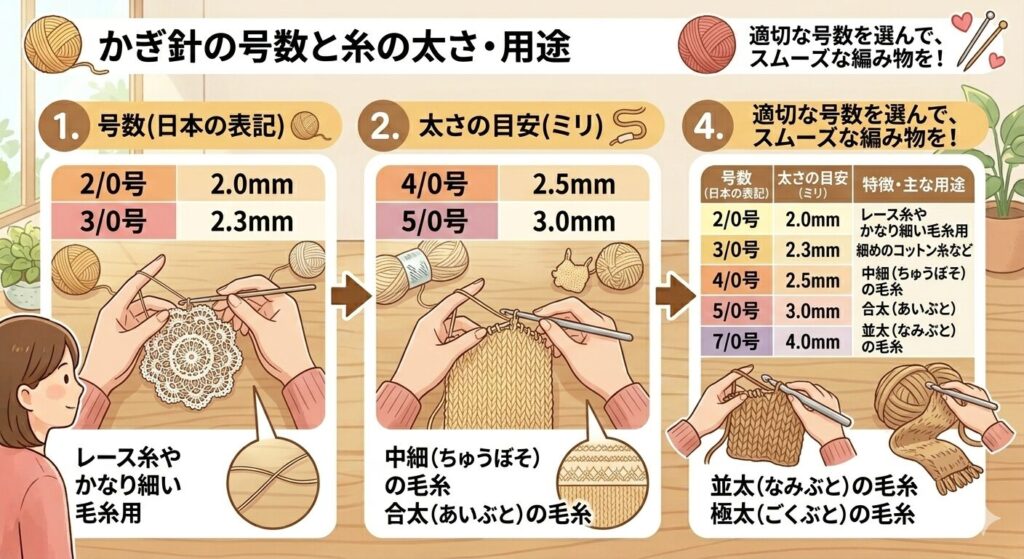 かぎ針の号数と糸の太さ・用途

適切な号数を選んで、スムーズな編み物を！

1. 号数(日本の表記)

| 2/0号 | 2.0mm |
|---|---|
| 3/0号 | 2.3mm |

レース糸やかなり細い毛糸用

2. 太さの目安(ミリ)

| 4/0号 | 2.5mm |
|---|---|
| 5/0号 | 3.0mm |

中細(ちゅうぼそ)の毛糸
合太(あいぶと)の毛糸

4. 適切な号数を選んで、スムーズな編み物を！

| 号数 (日本の表記) | 太さの目安 (ミリ) | 特徴・主な用途 |
|---|---|---|
| 2/0号 | 2.0mm | レース糸やかなり細い毛糸用 |
| 3/0号 | 2.3mm | 細めのコットン糸など |
| 4/0号 | 2.5mm | 中細(ちゅうぼそ)の毛糸 |
| 5/0号 | 3.0mm | 合太(あいぶと) |
| 7/0号 | 4.0mm | 並太(なみぶと)の毛糸 |

並太(なみぶと)の毛糸
極太(ごくぶと)の毛糸