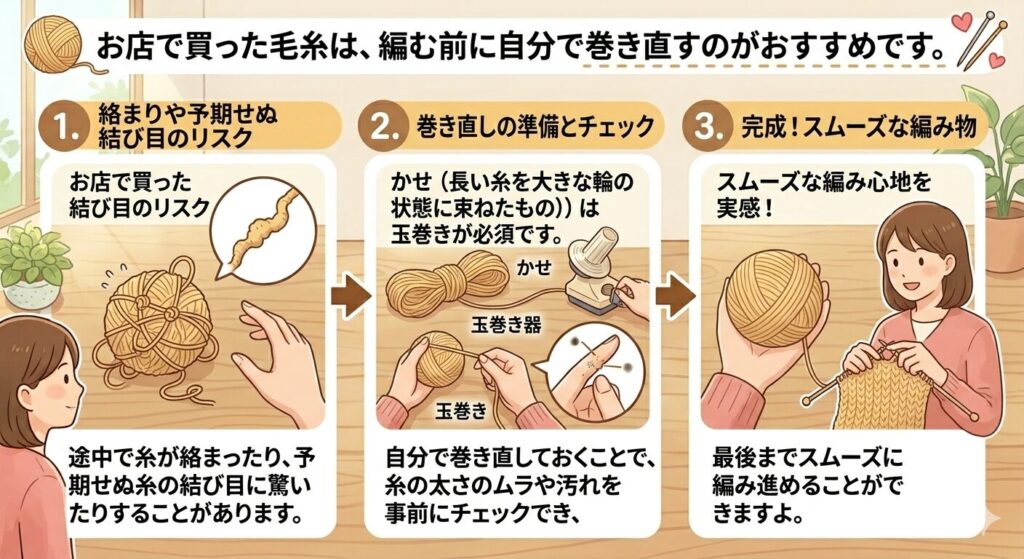 お店で買った毛糸は、編む前に自分で巻き直すのがおすすめです。

1. 絡まりや予期せぬ結び目のリスク

お店で買った結び目のリスク

途中で糸が絡まったり、予期せぬ糸の結び目に驚いたりすることがあります。

2. 巻き直しの準備とチェック

かせ（長い糸を大きな輪の状態に束ねたもの））は玉巻きが必須です。

かせ

玉巻き器

玉巻き

自分で巻き直しておくことで、糸の太さのムラや汚れを事前にチェックでき、

3. 完成！スムーズな編み物

スムーズな編み心地を実感！

最後までスムーズに編み進めることができますよ。